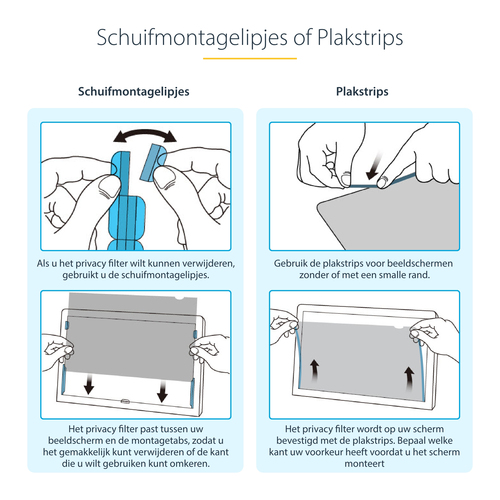 Schuifmontagelipjes of Plakstrips

Schuifmontagelipjes

Als u het privacy filter wilt kunnen verwijderen, gebruikt u de schuifmontagelipjes.

Het privacy filter past tussen uw beeldscherm en de montagetabs, zodat u het gemakkelijk kunt verwijderen of de kant die u wilt gebruiken kunt omkeren.

Plakstrips

Gebruik de plakstrips voor beeldschermen zonder of met een smalle rand.

Het privacy filter wordt op uw scherm bevestigd met de plakstrips. Bepaal welke kant uw voorkeur heeft voordat u het scherm monteert